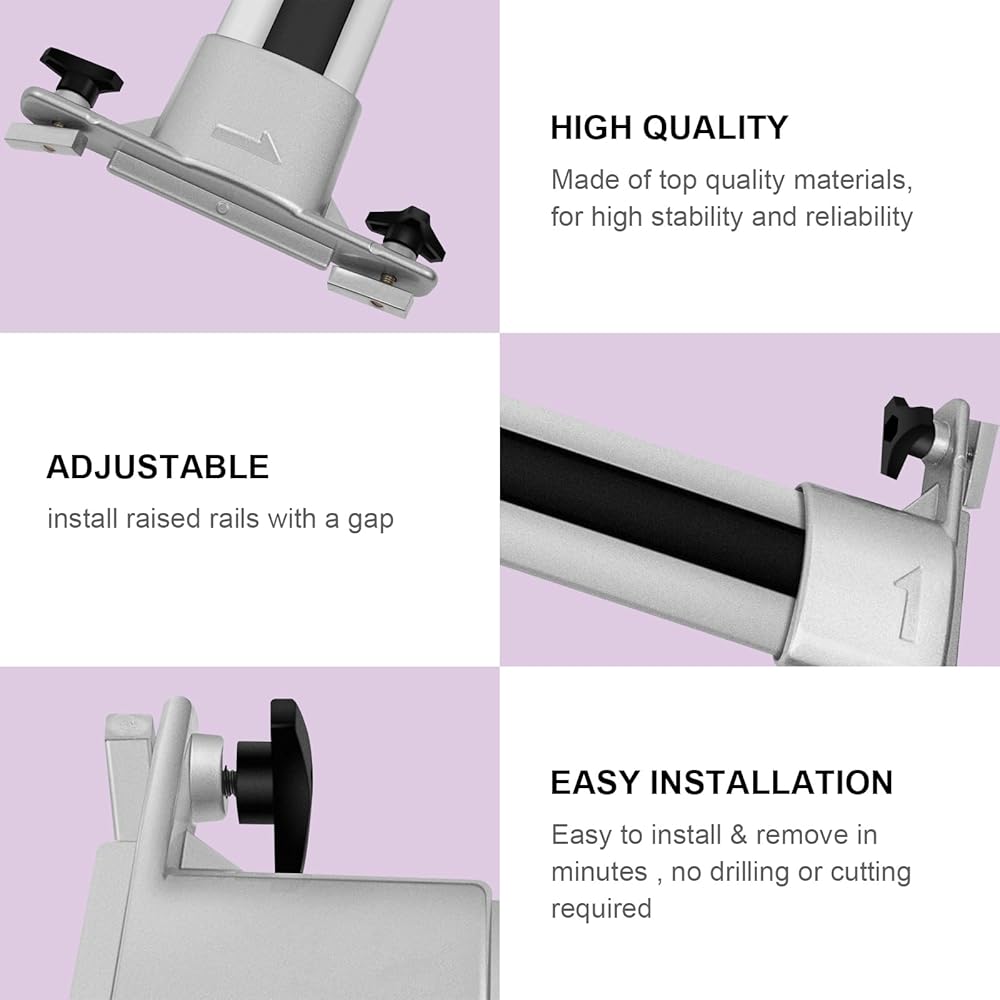 HIGH QUALITY

Made of top quality materials, for high stability and reliability

ADJUSTABLE

install raised rails with a gap

EASY INSTALLATION

Easy to install & remove in minutes , no drilling or cutting required