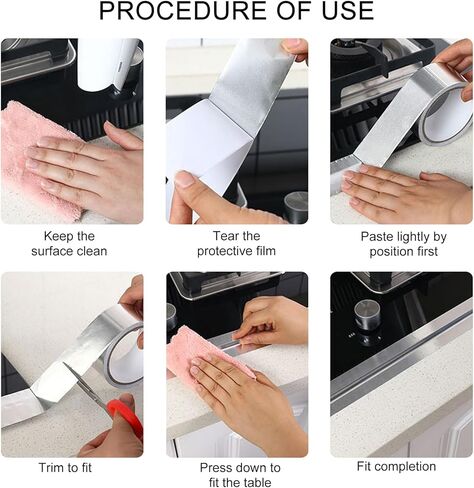 PROCEDURE OF USE

Keep the surface clean

Tear the protective film

Paste lightly by position first

Trim to fit

Press down to fit the table

Fit completion