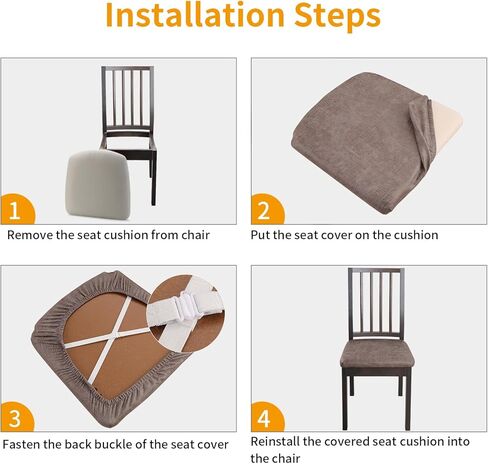 Installation Steps

1

Remove the seat cushion from chair

2

Put the seat cover on the cushion

3

Fasten the back buckle of the seat cover

4

Reinstall the covered seat cushion into the chair