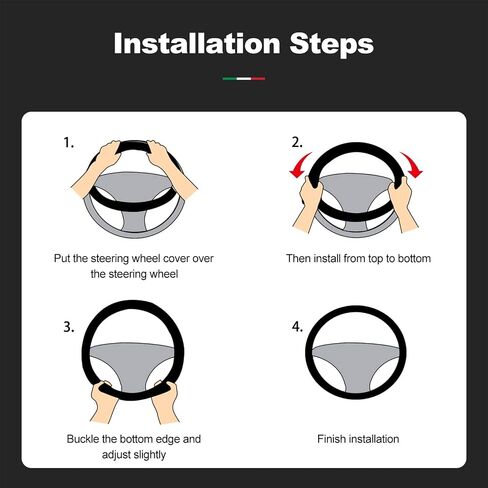 Installation Steps

1.

Put the steering wheel cover over the steering wheel

2.

Then install from top to bottom

3.

Buckle the bottom edge and adjust slightly

4.

Finish installation