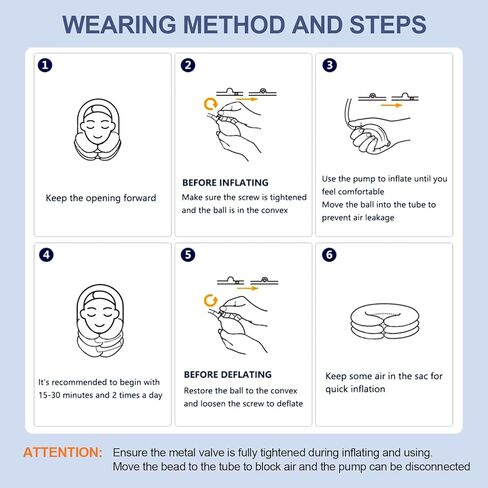 WEARING METHOD AND STEPS

1

Keep the opening forward

2

BEFORE INFLATING
Make sure the screw is tightened and the ball is in the convex

3

Use the pump to inflate until you feel comfortable
Move the ball into the tube to prevent air leakage

4

It's recommended to begin with 15-30 minutes and 2 times a day

5

BEFORE DEFLATING
Restore the ball to the convex and loosen the screw to deflate

6

Keep some air in the sac for quick inflation

ATTENTION: Ensure the metal valve is fully tightened during inflating and using.
Move the bead to the tube to block air and the pump can be disconnected