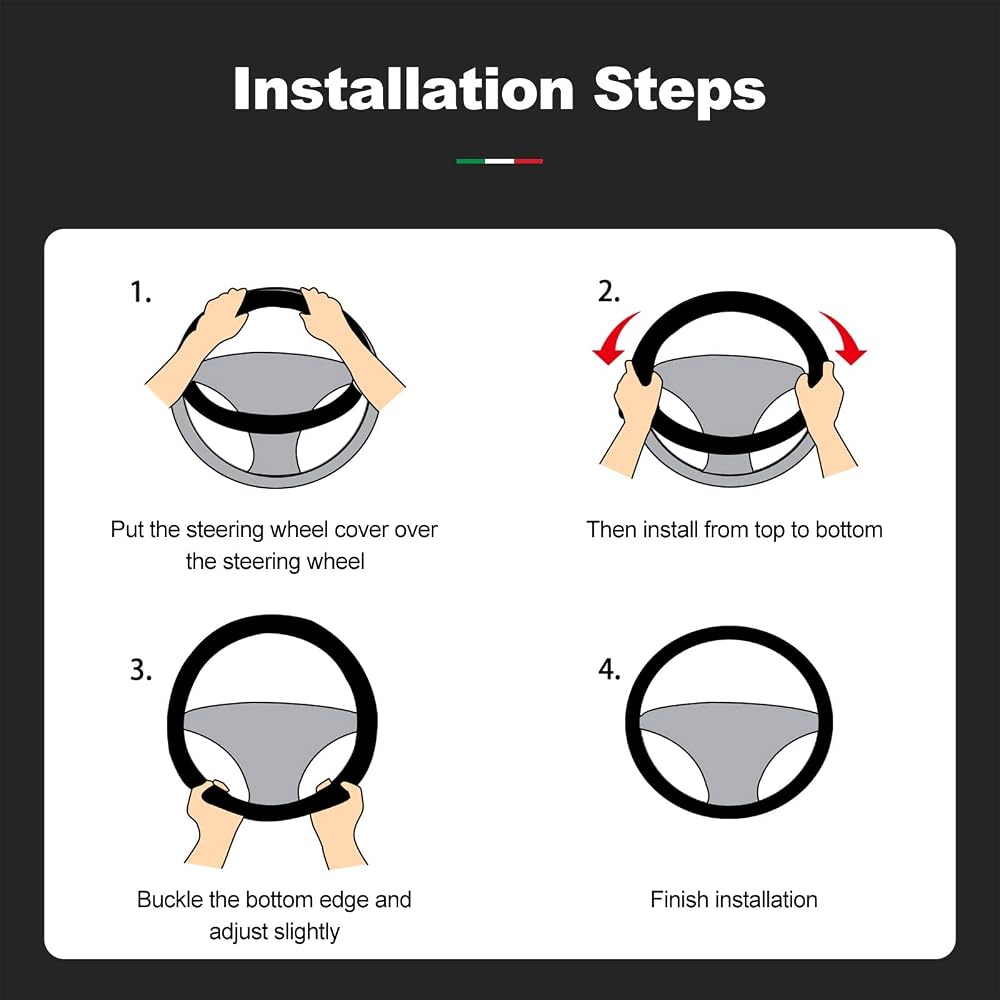 Installation Steps

1.

Put the steering wheel cover over the steering wheel

2.

Then install from top to bottom

3.

Buckle the bottom edge and adjust slightly

4.

Finish installation