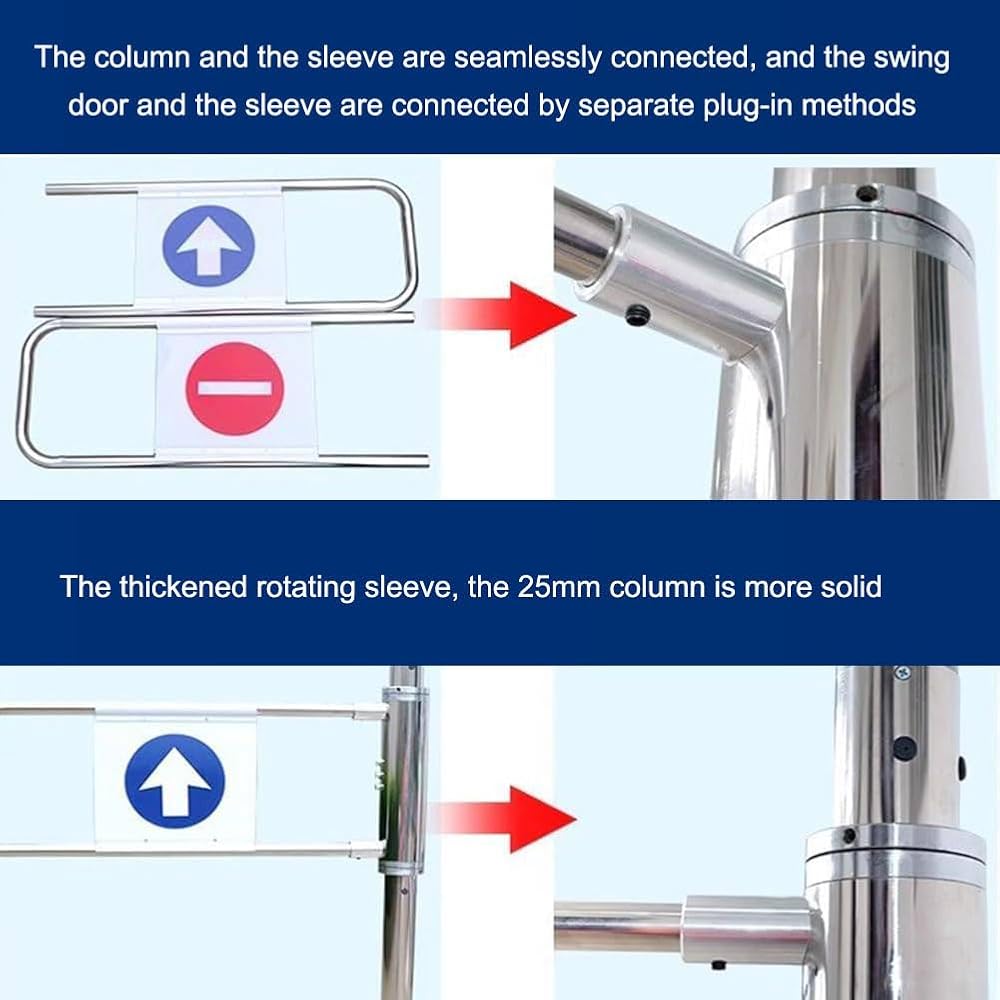 The column and the sleeve are seamlessly connected, and the swing door and the sleeve are connected by separate plug-in methods

The thickened rotating sleeve, the 25mm column is more solid