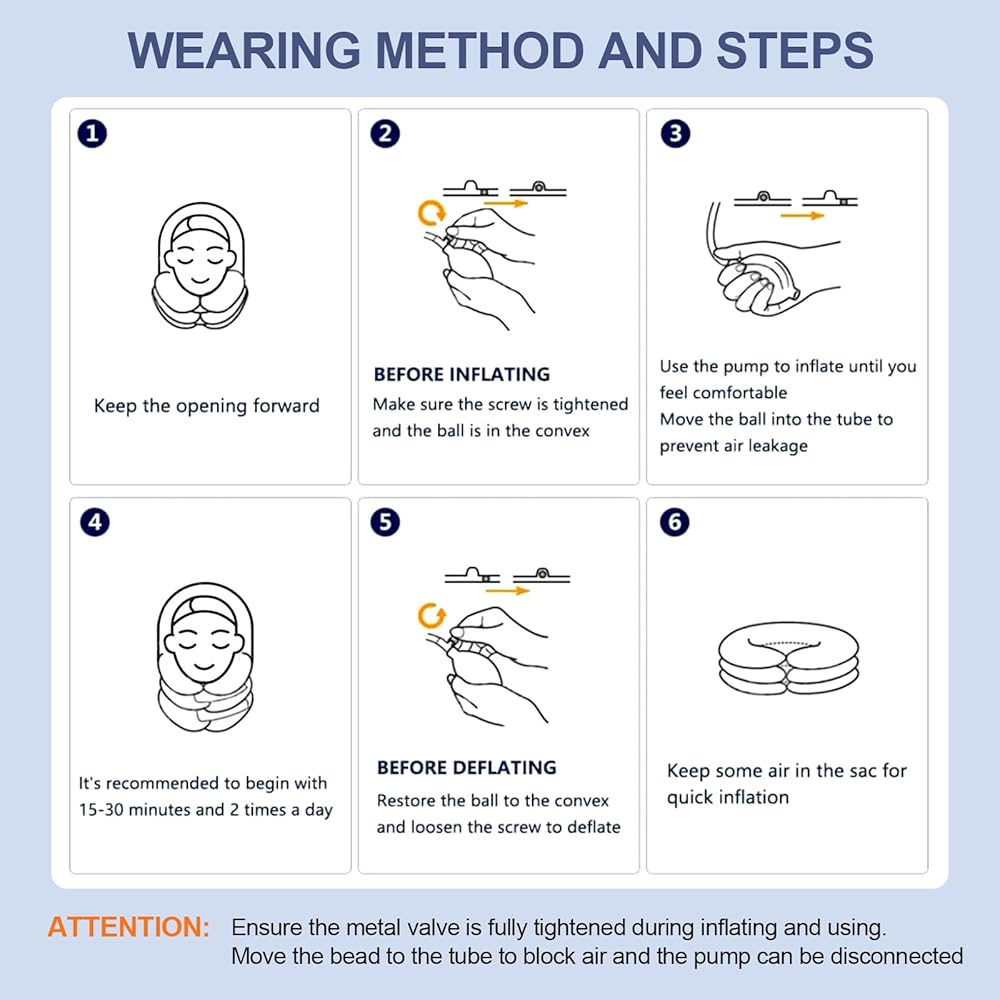 WEARING METHOD AND STEPS

1

Keep the opening forward

2

BEFORE INFLATING
Make sure the screw is tightened and the ball is in the convex

3

Use the pump to inflate until you feel comfortable
Move the ball into the tube to prevent air leakage

4

It's recommended to begin with 15-30 minutes and 2 times a day

5

BEFORE DEFLATING
Restore the ball to the convex and loosen the screw to deflate

6

Keep some air in the sac for quick inflation

ATTENTION: Ensure the metal valve is fully tightened during inflating and using.
Move the bead to the tube to block air and the pump can be disconnected