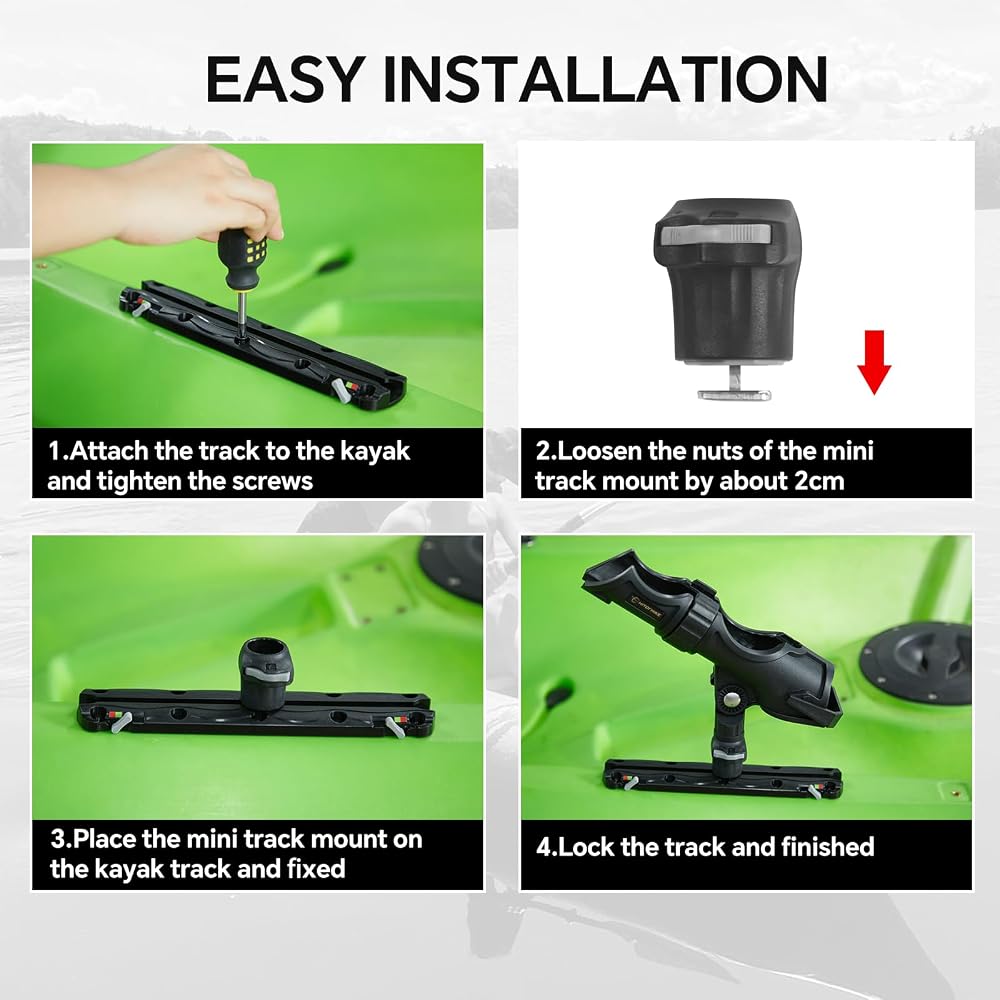 EASY INSTALLATION

1.Attach the track to the kayak and tighten the screws

2.Loosen the nuts of the mini track mount by about 2cm

3.Place the mini track mount on the kayak track and fixed

4.Lock the track and finished