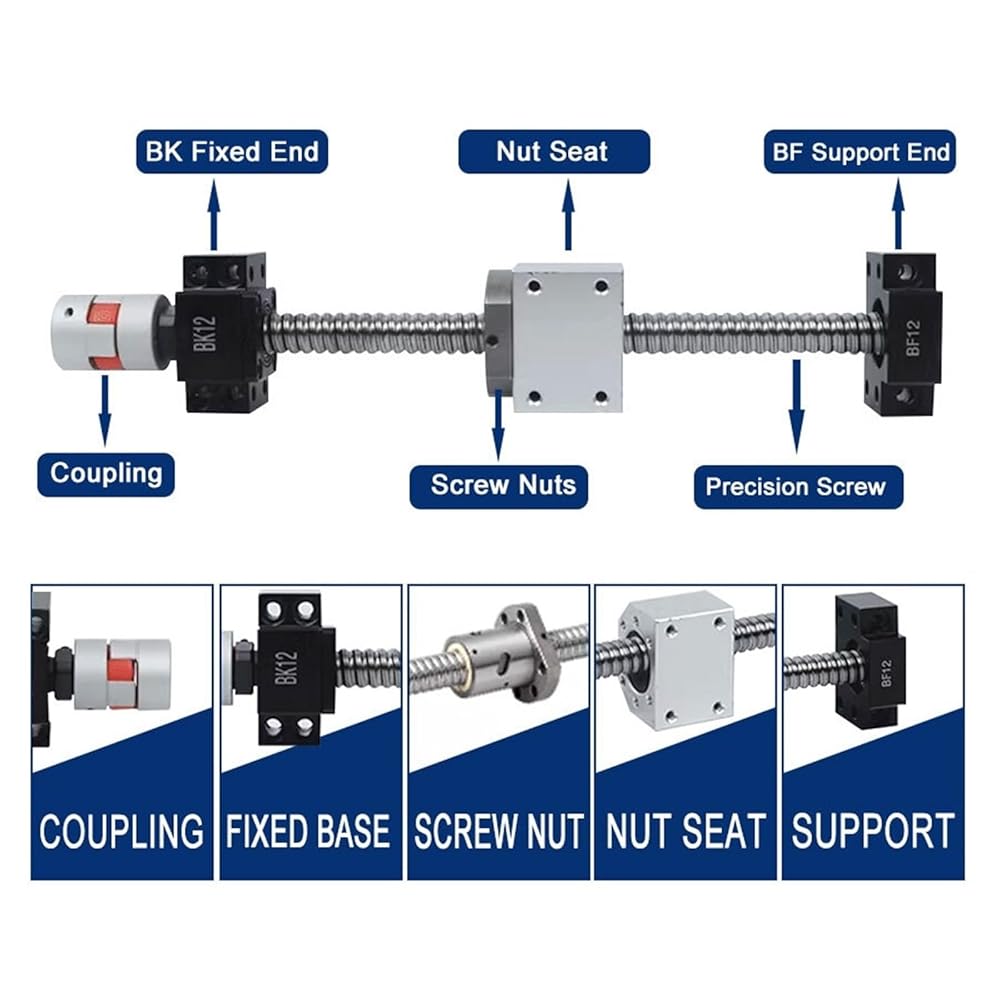 BK Fixed End

Nut Seat

BF Support End

BK12

BF12

Coupling

Screw Nuts

Precision Screw

BK12

BF12

COUPLING

FIXED BASE

SCREW NUT

NUT SEAT

SUPPORT