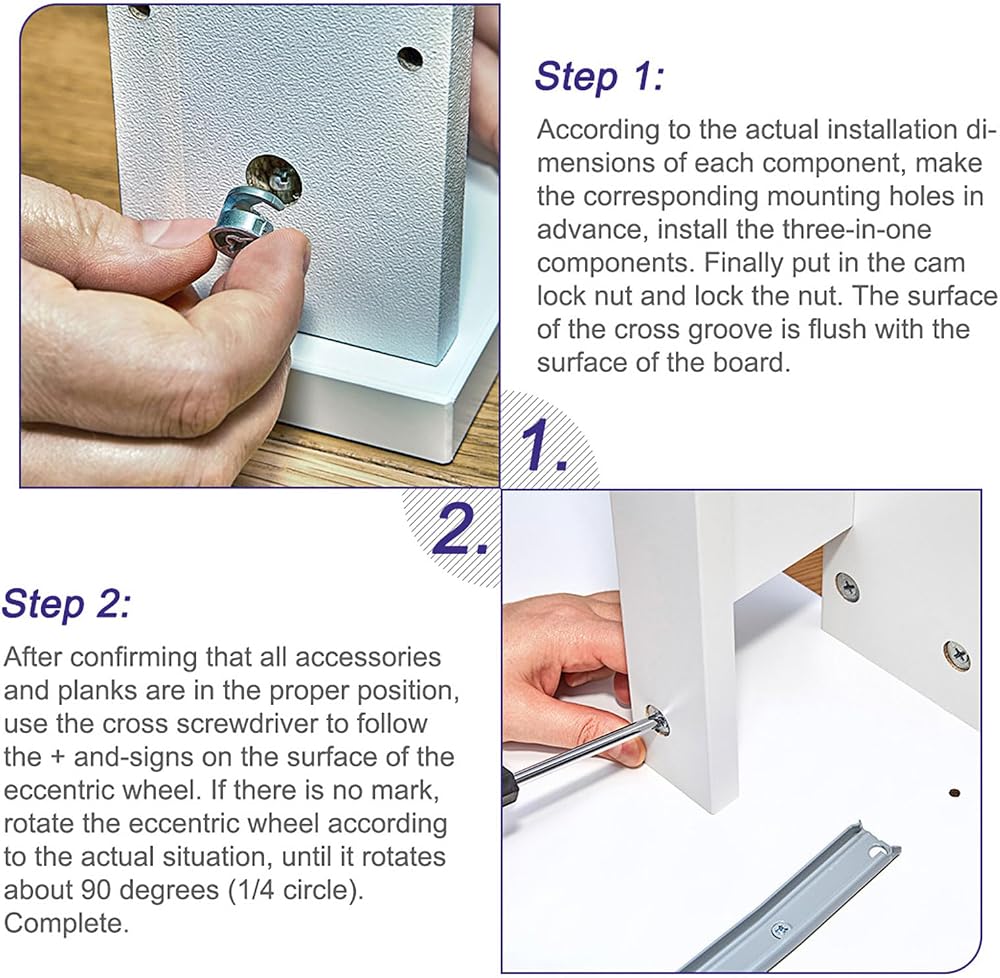 Step 1:

According to the actual installation dimensions of each component, make the corresponding mounting holes in advance, install the three-in-one components. Finally put in the cam lock nut and lock the nut. The surface of the cross groove is flush with the surface of the board.

1.

2.

Step 2:

After confirming that all accessories and planks are in the proper position, use the cross screwdriver to follow the + and-signs on the surface of the eccentric wheel. If there is no mark, rotate the eccentric wheel according to the actual situation, until it rotates about 90 degrees (1/4 circle). Complete.