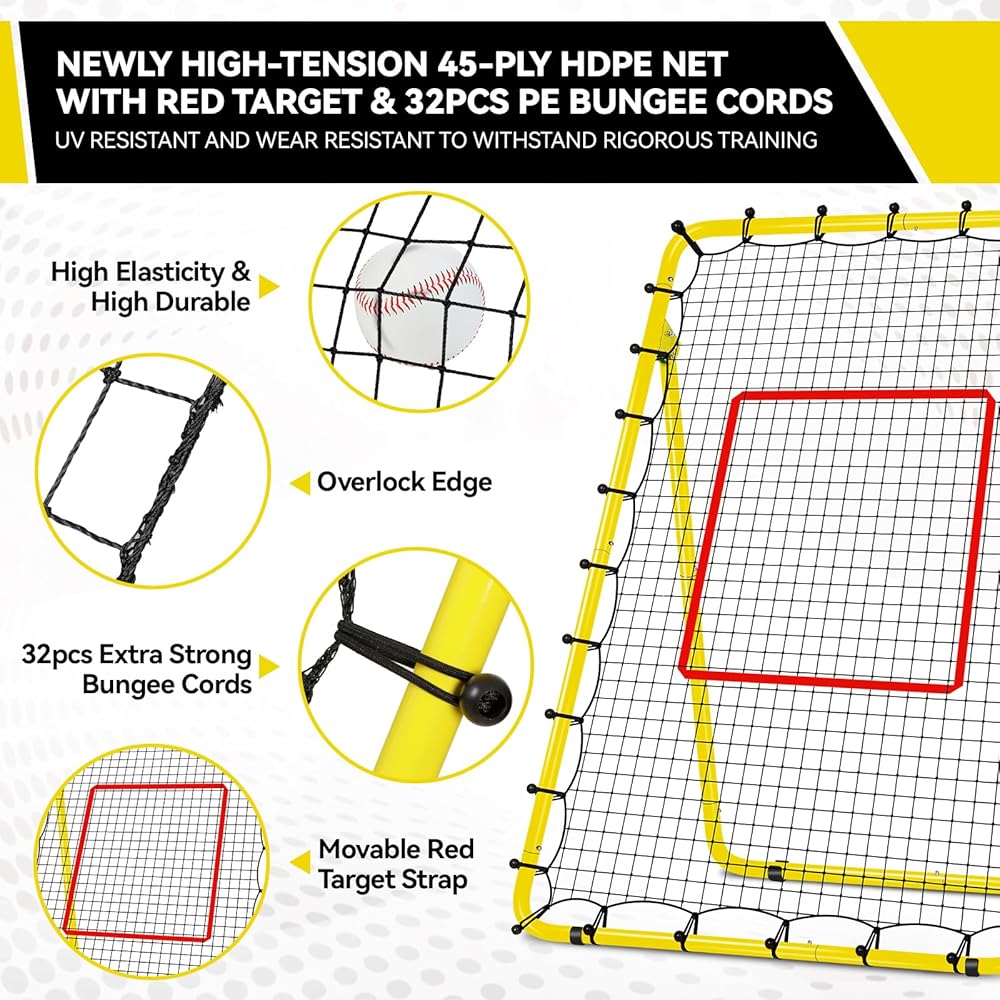 NEWLY HIGH-TENSION 45-PLY HDPE NET WITH RED TARGET & 32PCS PE BUNGEE CORDS
UV RESISTANT AND WEAR RESISTANT TO WITHSTAND RIGOROUS TRAINING

High Elasticity & High Durable

Overlock Edge

32pcs Extra Strong Bungee Cords

Movable Red Target Strap