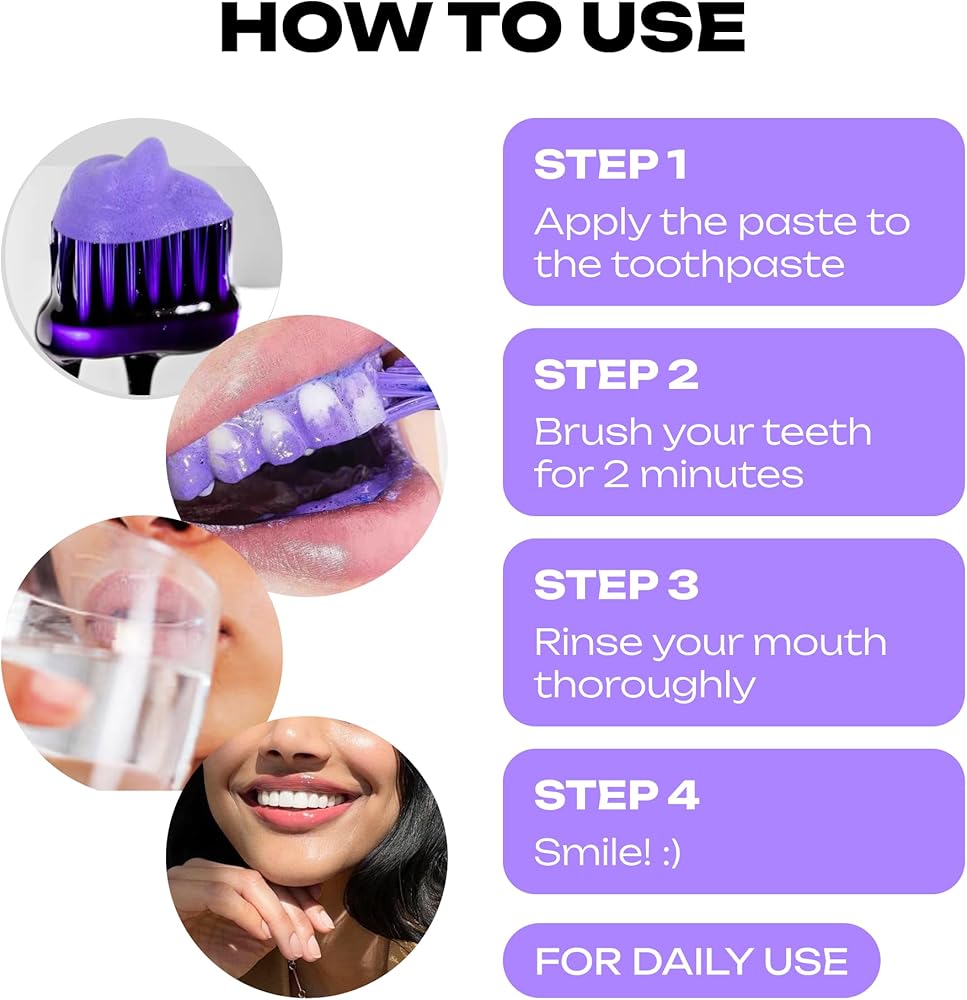 HOW TO USE

STEP 1
Apply the paste to the toothpaste

STEP 2
Brush your teeth for 2 minutes

STEP 3
Rinse your mouth thoroughly

STEP 4
Smile! :)

FOR DAILY USE