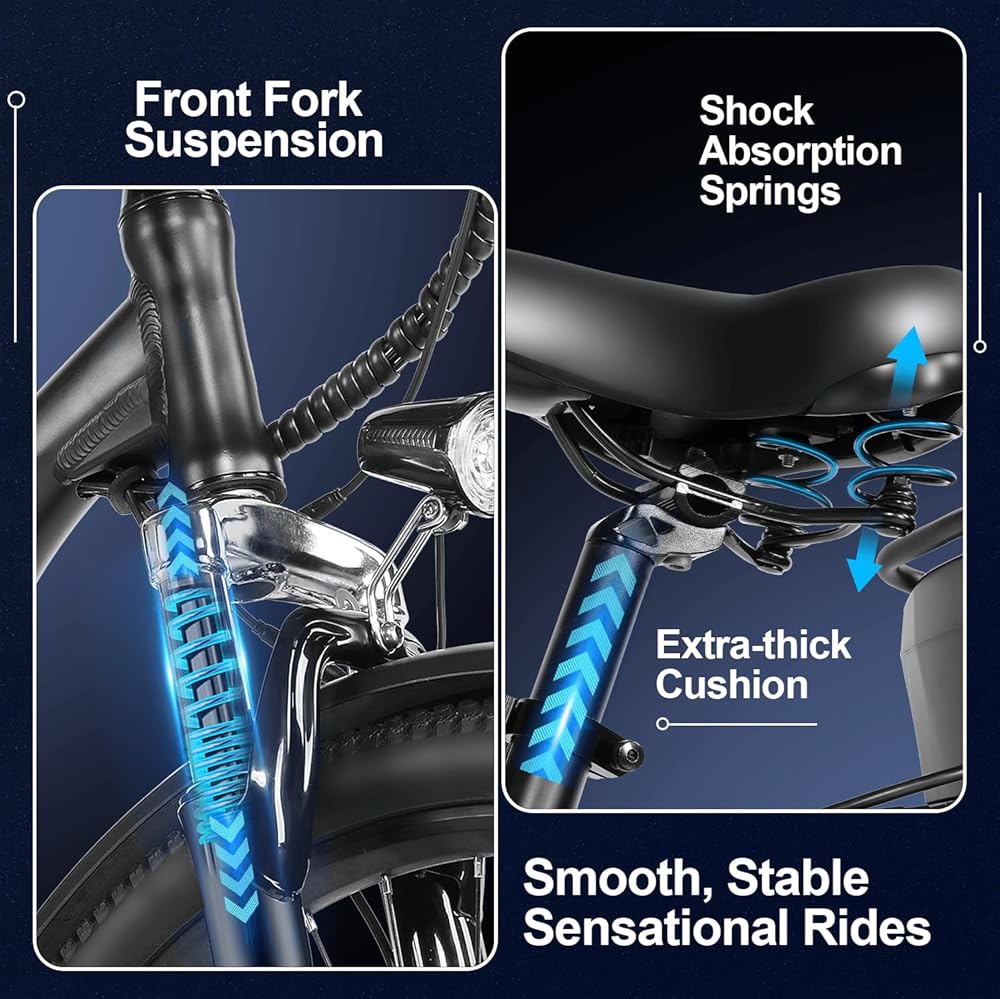 Front Fork Suspension

Shock Absorption Springs

Extra-thick Cushion

Smooth, Stable Sensational Rides