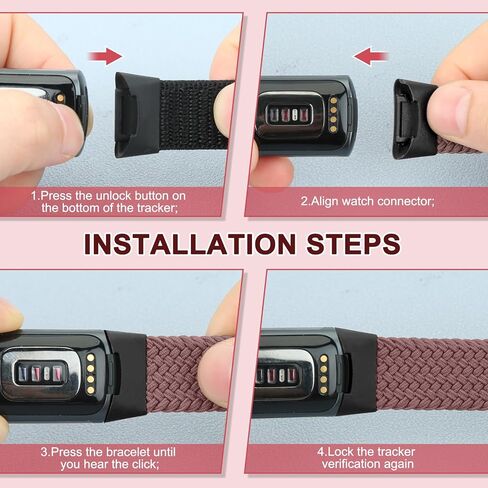 1.Press the unlock button on the bottom of the tracker;

2.Align watch connector;

INSTALLATION STEPS

3.Press the bracelet until you hear the click;

4.Lock the tracker verification again