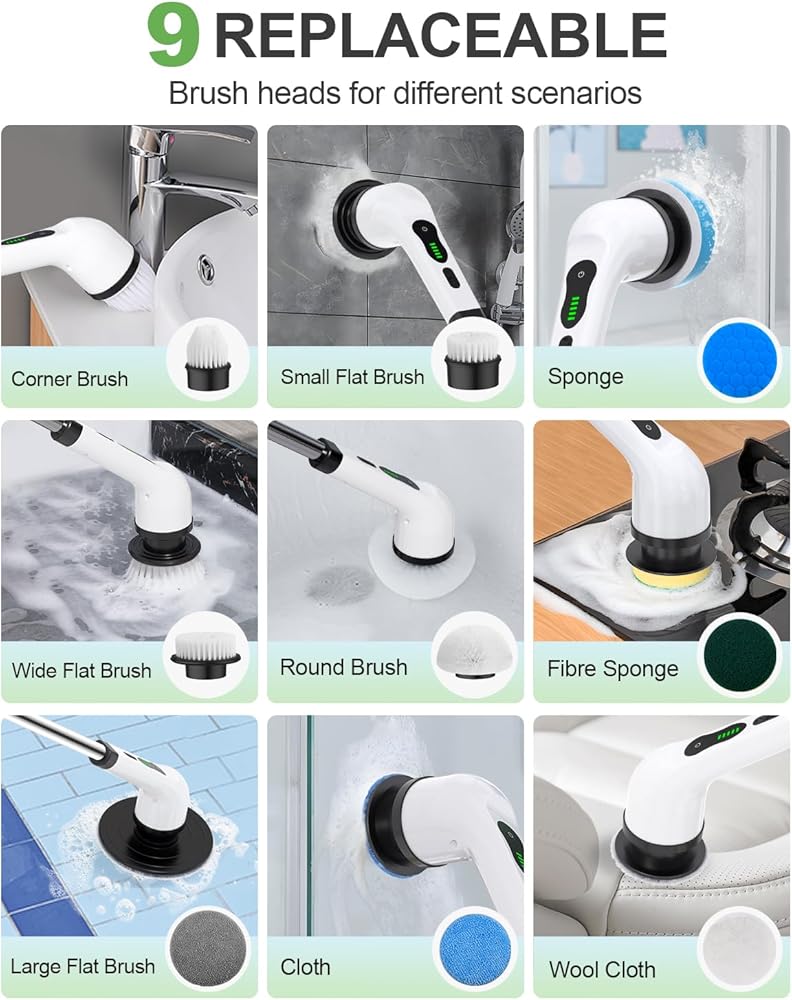 9 REPLACEABLE

Brush heads for different scenarios

Corner Brush

Small Flat Brush

Sponge

Wide Flat Brush

Round Brush

Fibre Sponge

Large Flat Brush

Cloth

Wool Cloth