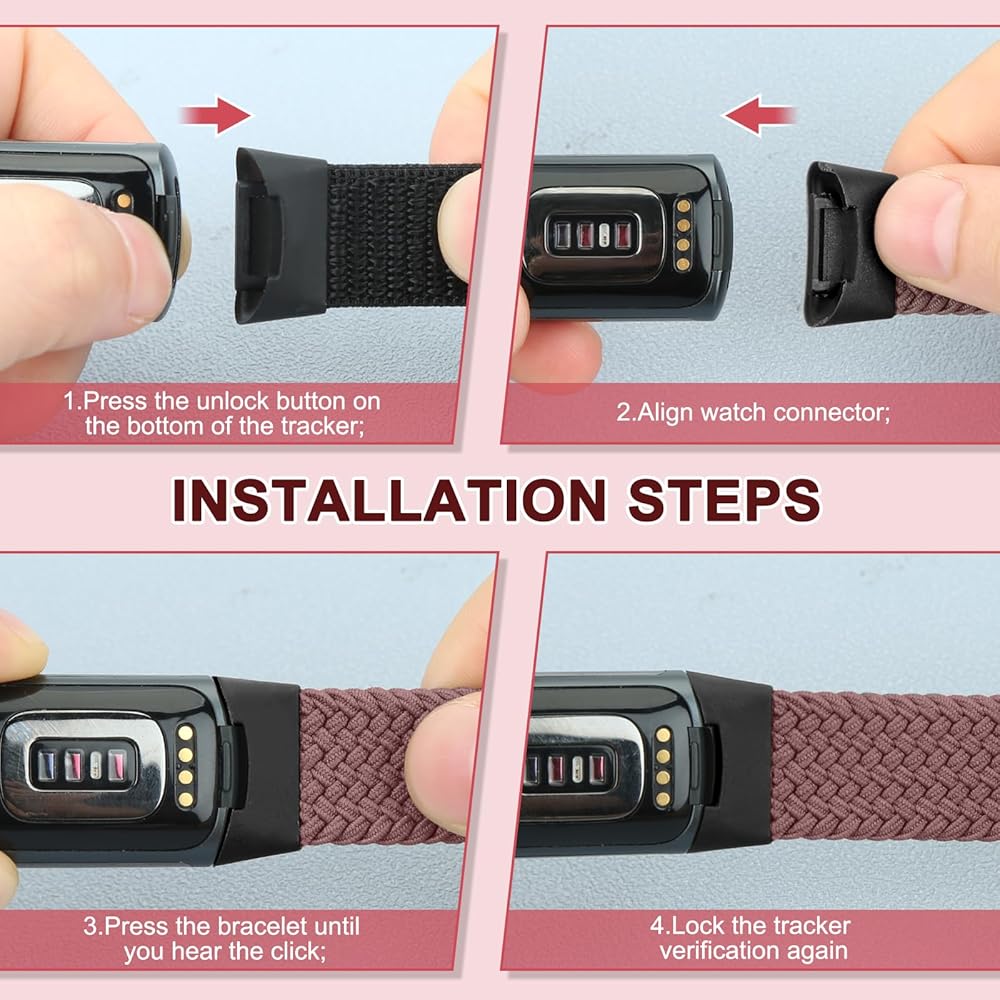 1.Press the unlock button on the bottom of the tracker;

2.Align watch connector;

INSTALLATION STEPS

3.Press the bracelet until you hear the click;

4.Lock the tracker verification again