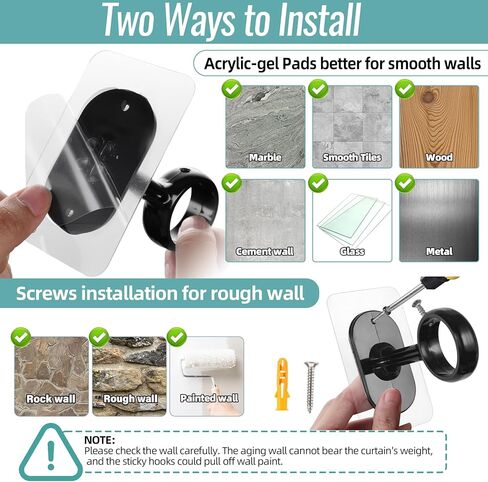 Two Ways to Install

Acrylic-gel Pads better for smooth walls

Marble
Smooth Tiles
Wood
Cement wall
Glass
Metal

Screws installation for rough wall

Rock wall
Rough wall
Painted wall

NOTE:
Please check the wall carefully. The aging wall cannot bear the curtain's weight, and the sticky hooks could pull off wall paint.