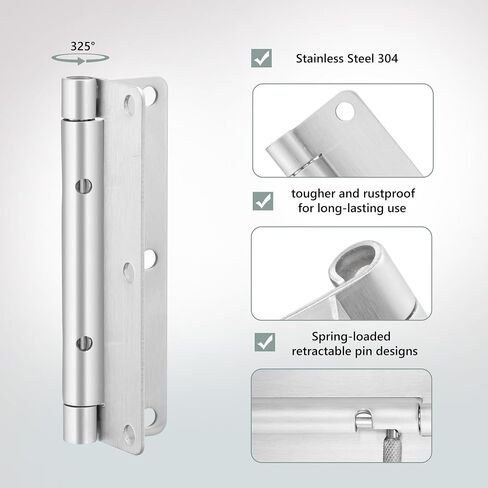 325°

☑ Stainless Steel 304

☑ tougher and rustproof
for long-lasting use

☑ Spring-loaded
retractable pin designs