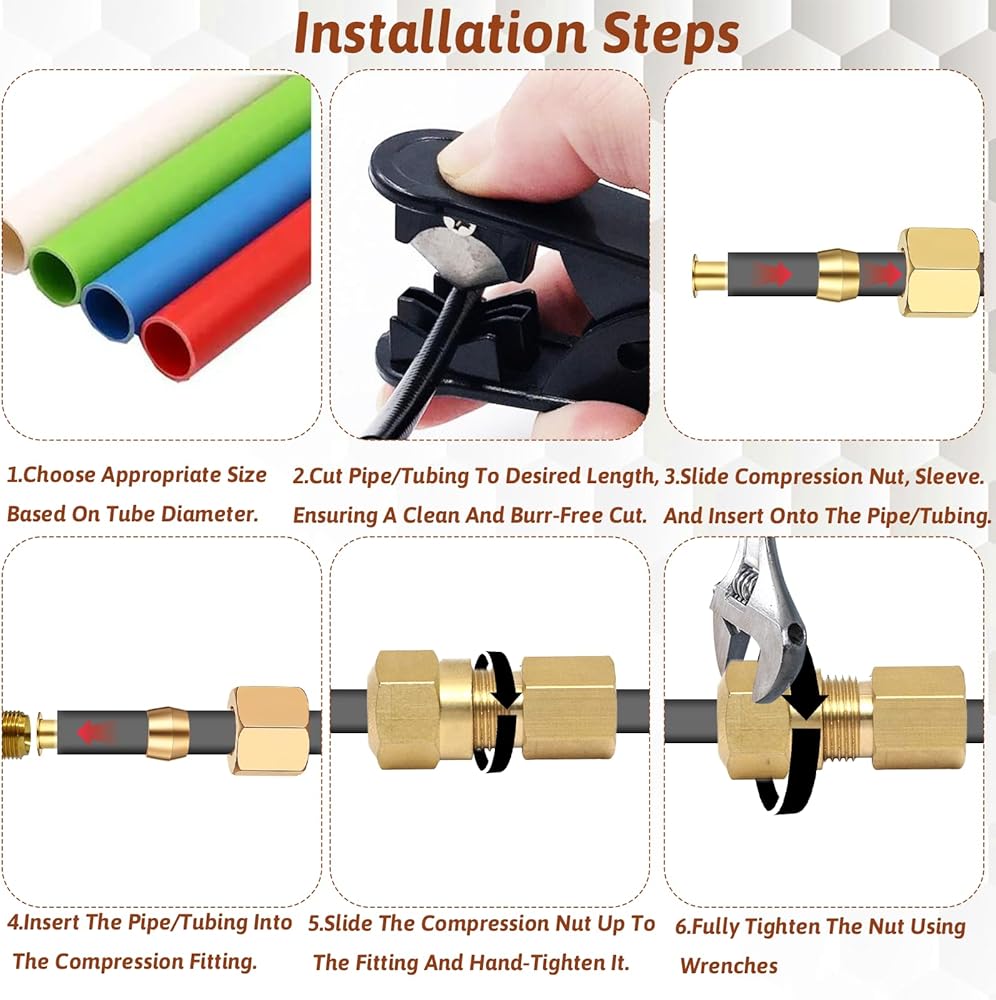 Installation Steps

1.Choose Appropriate Size Based On Tube Diameter.

2.Cut Pipe/Tubing To Desired Length, Ensuring A Clean And Burr-Free Cut.

3.Slide Compression Nut, Sleeve. And Insert Onto The Pipe/Tubing.

4.Insert The Pipe/Tubing Into The Compression Fitting.

5.Slide The Compression Nut Up To The Fitting And Hand-Tighten It.

6.Fully Tighten The Nut Using Wrenches