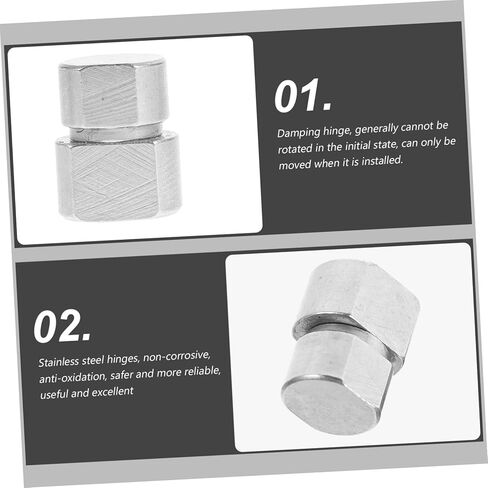 01.

Damping hinge, generally cannot be rotated in the initial state, can only be moved when it is installed.

02.

Stainless steel hinges, non-corrosive, anti-oxidation, safer and more reliable, useful and excellent