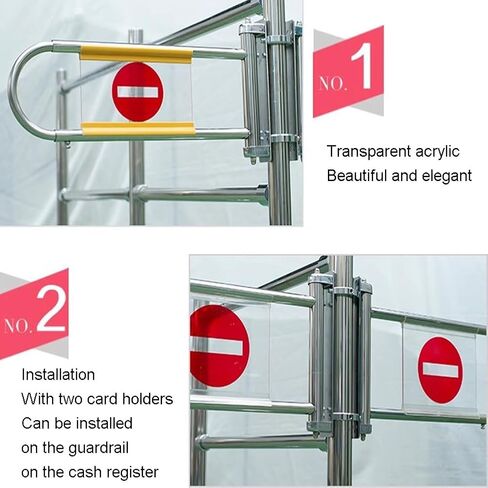 NO. 1

Transparent acrylic
Beautiful and elegant

NO. 2

Installation
With two card holders
Can be installed
on the guardrail
on the cash register