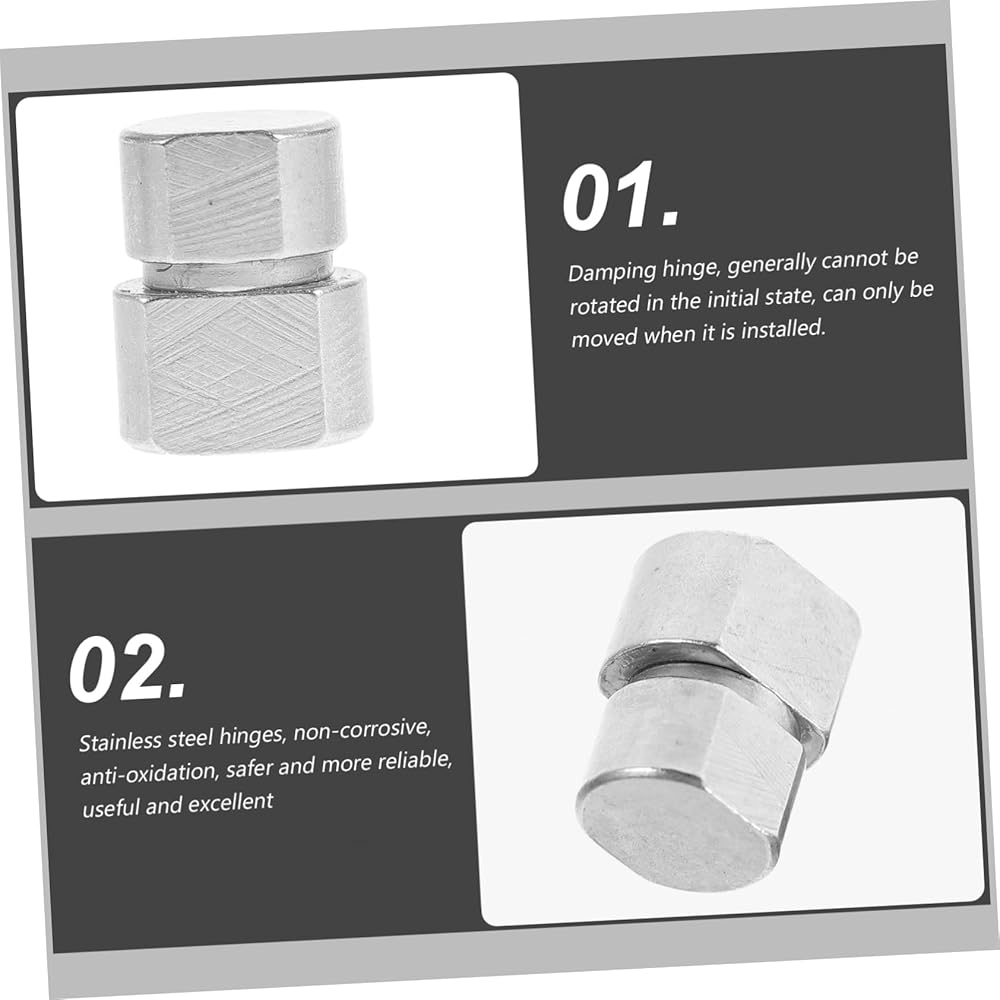 01.

Damping hinge, generally cannot be rotated in the initial state, can only be moved when it is installed.

02.

Stainless steel hinges, non-corrosive, anti-oxidation, safer and more reliable, useful and excellent