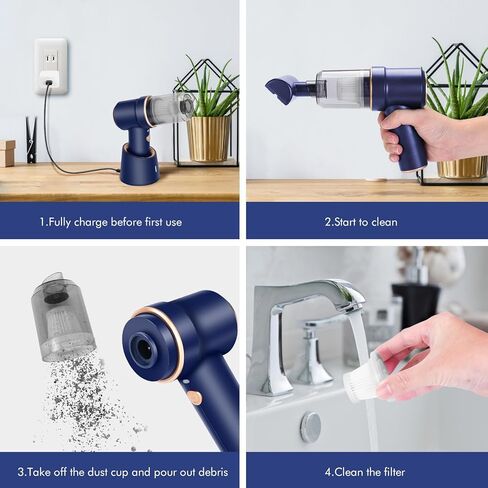 1.Fully charge before first use

2.Start to clean

3.Take off the dust cup and pour out debris

4.Clean the filter