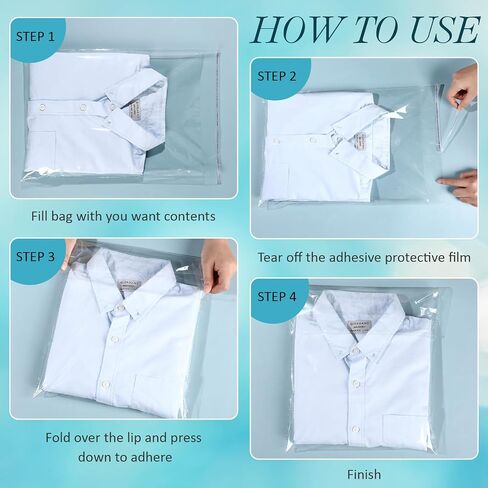 HOW TO USE

STEP 1

Fill bag with you want contents

STEP 2

Tear off the adhesive protective film

STEP 3

Fold over the lip and press down to adhere

STEP 4

Finish