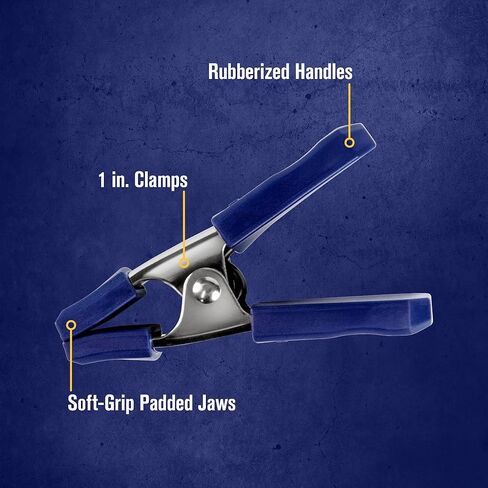 Rubberized Handles

1 in. Clamps

Soft-Grip Padded Jaws