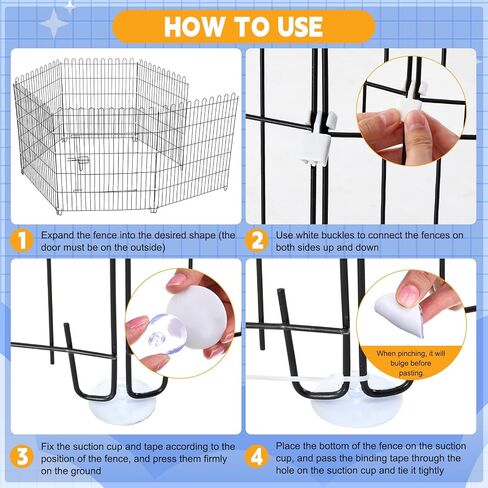 HOW TO USE

1 Expand the fence into the desired shape (the door must be on the outside)

2 Use white buckles to connect the fences on both sides up and down

When pinching, it will bulge before pasting.

3 Fix the suction cup and tape according to the position of the fence, and press them firmly on the ground

4 Place the bottom of the fence on the suction cup, and pass the binding tape through the hole on the suction cup and tie it tightly