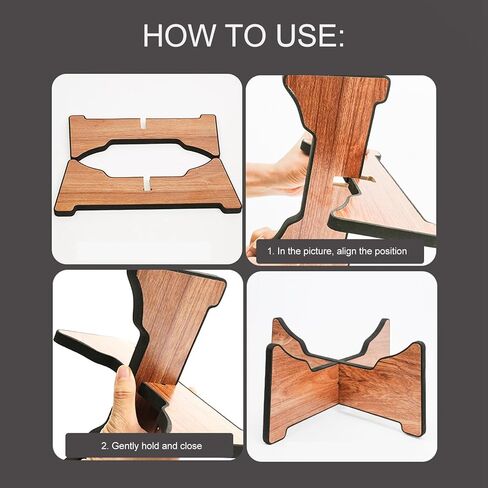 HOW TO USE:

1. In the picture, align the position

2. Gently hold and close