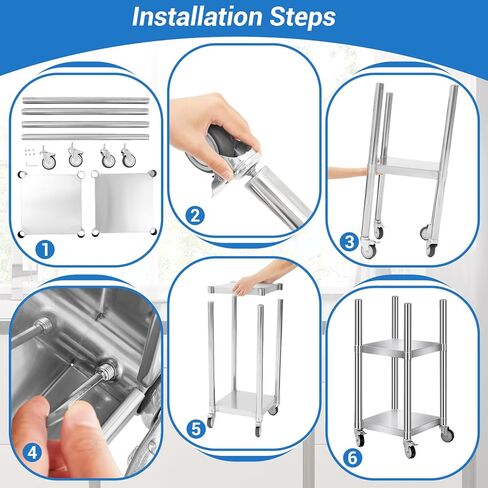 Installation Steps

1

2

3

4

5

6