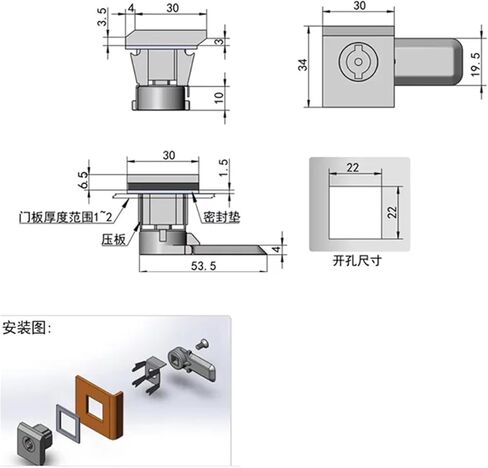 3.5
4
30
3
10

30
34
19.5

30
6.5
1.5
门板厚度范围1~2
密封垫
压板
4
53.5

22
22
开孔尺寸

安装图: