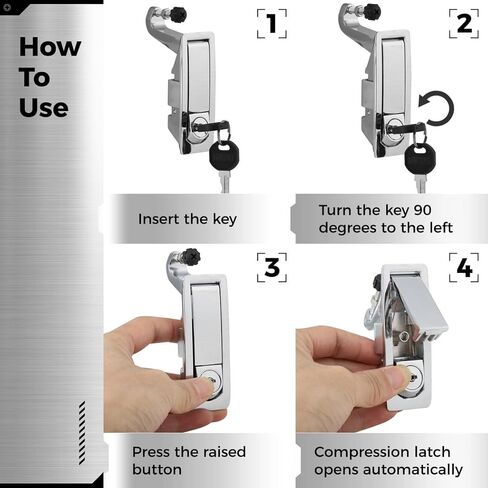 How To Use

1

Insert the key

2

Turn the key 90 degrees to the left

3

Press the raised button

4

Compression latch opens automatically