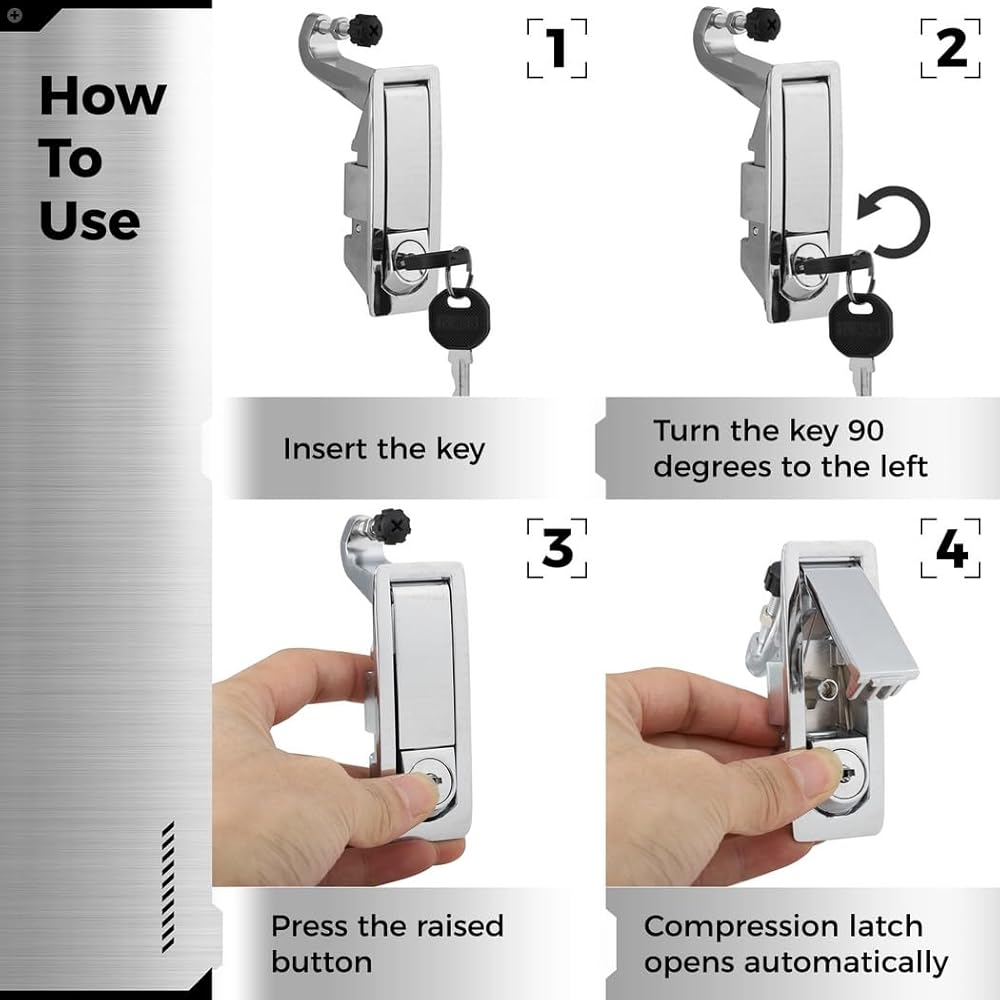 How To Use

1

Insert the key

2

Turn the key 90 degrees to the left

3

Press the raised button

4

Compression latch opens automatically