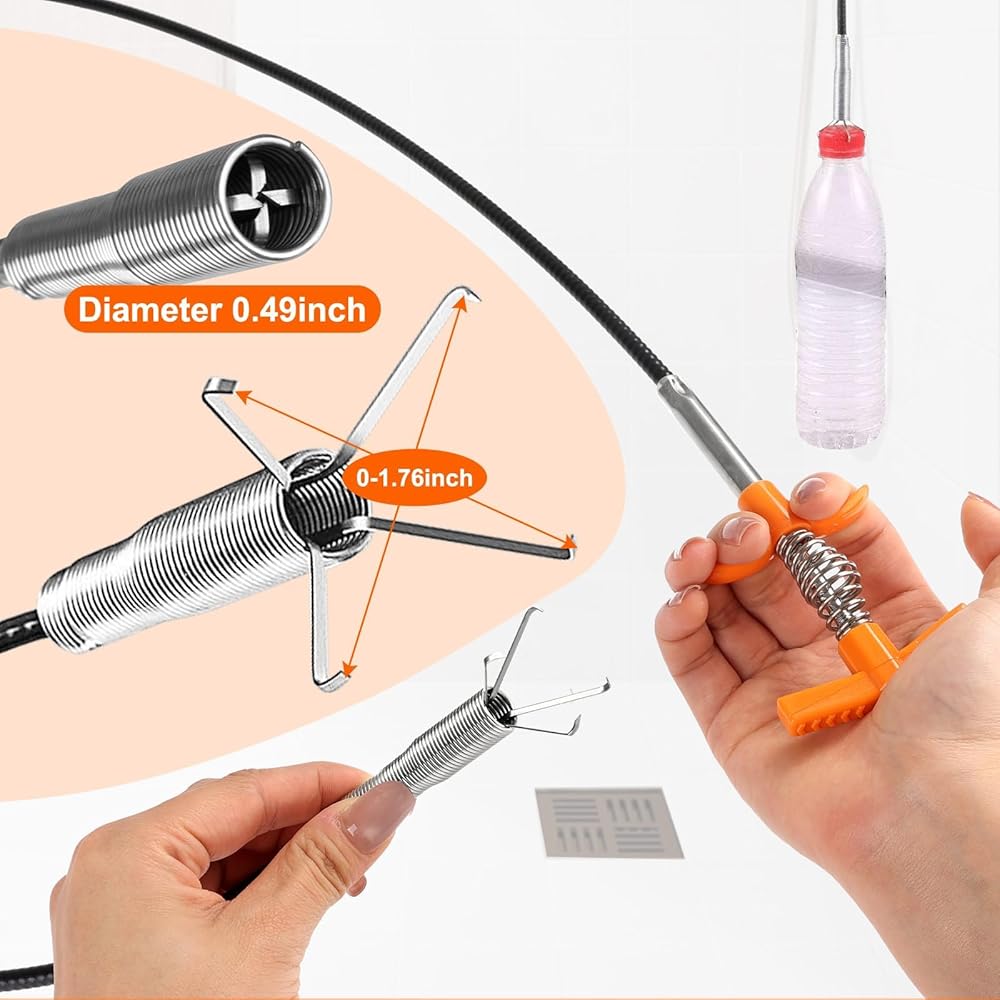 Diameter 0.49inch

0-1.76inch