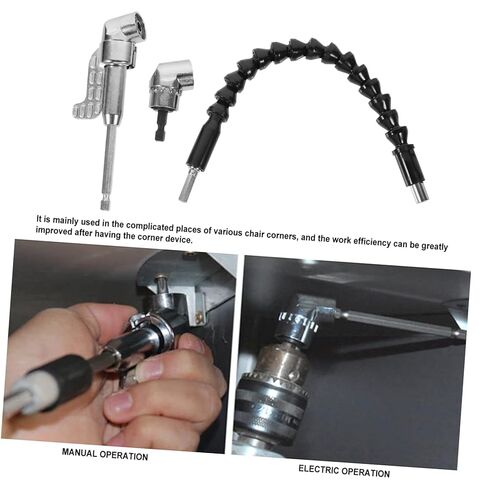 It is mainly used in the complicated places of various chair corners, and the work efficiency can be greatly improved after having the corner device.

MANUAL OPERATION

ELECTRIC OPERATION