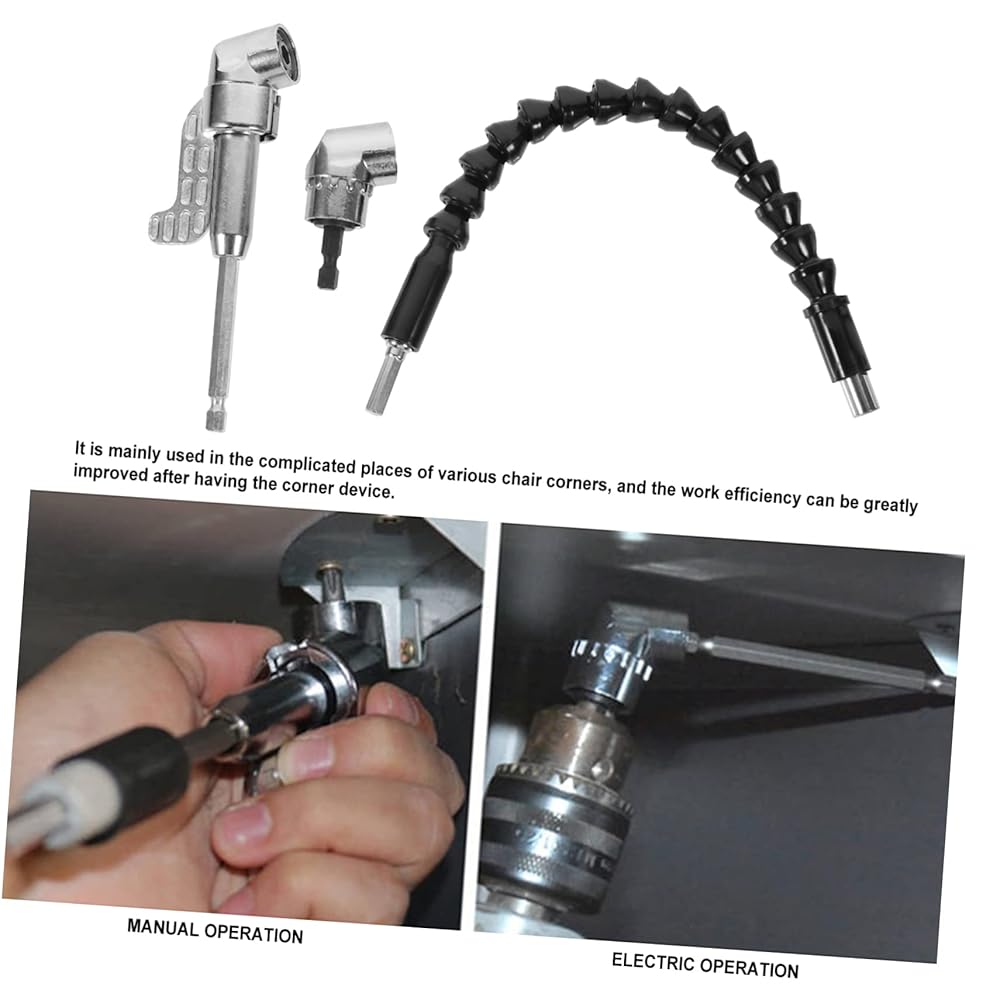 It is mainly used in the complicated places of various chair corners, and the work efficiency can be greatly improved after having the corner device.

MANUAL OPERATION

ELECTRIC OPERATION