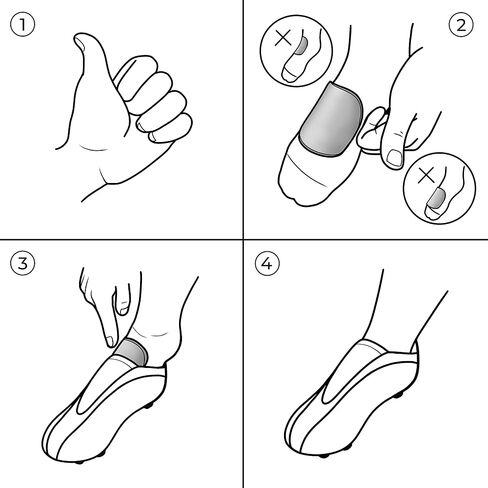 1

2

3

4