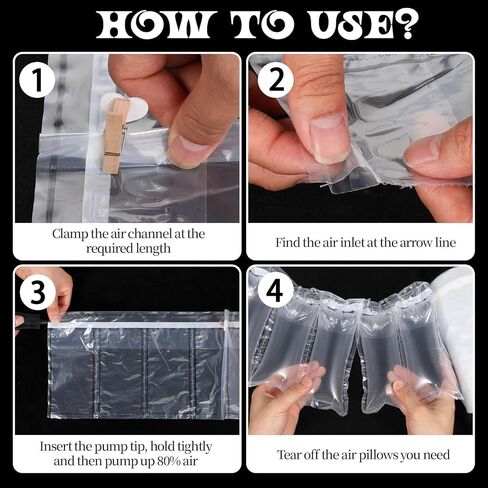 HOW TO USE?

1

Clamp the air channel at the required length

2

Find the air inlet at the arrow line

3

Insert the pump tip, hold tightly and then pump up 80% air

4

Tear off the air pillows you need