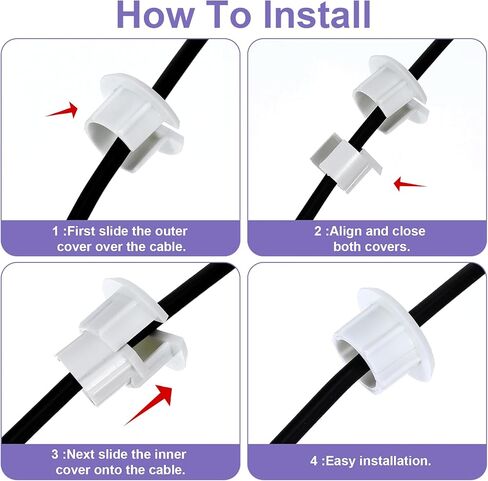 How To Install

1 :First slide the outer cover over the cable.

2 :Align and close both covers.

3 :Next slide the inner cover onto the cable.

4 :Easy installation.