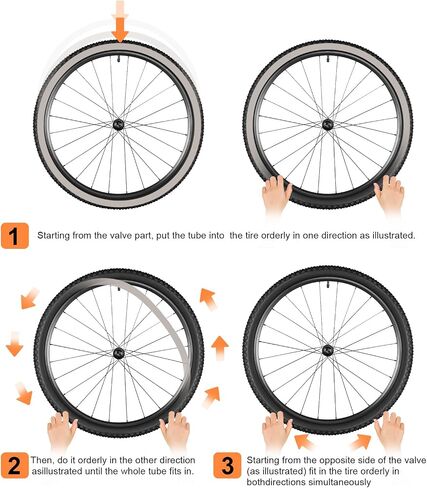 1 Starting from the valve part, put the tube into the tire orderly in one direction as illustrated.

2 Then, do it orderly in the other direction asillustrated until the whole tube fits in.

3 Starting from the opposite side of the valve (as illustrated) fit in the tire orderly in bothdirections simultaneously