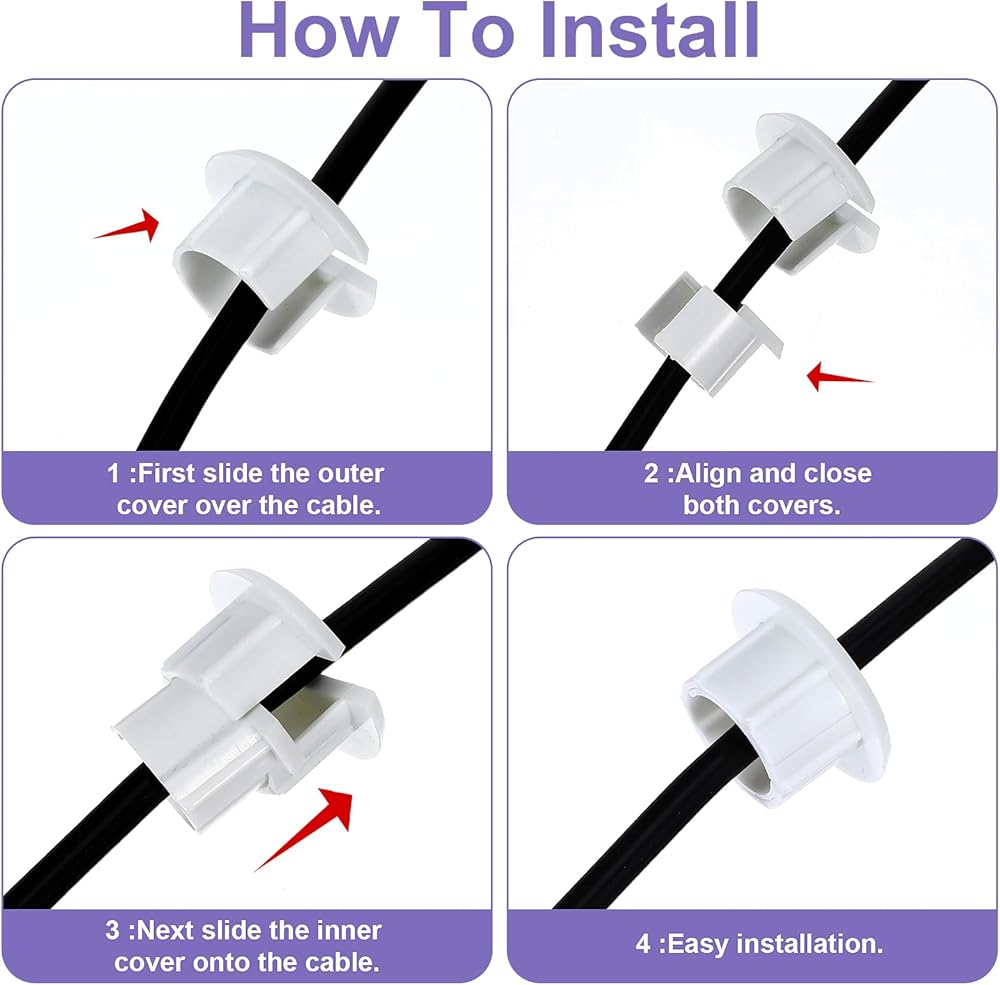 How To Install

1 :First slide the outer cover over the cable.

2 :Align and close both covers.

3 :Next slide the inner cover onto the cable.

4 :Easy installation.