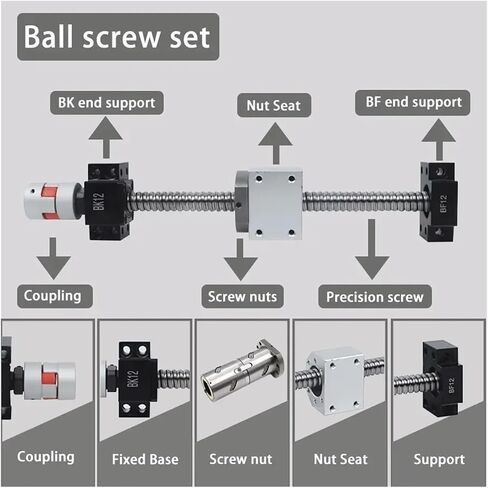 Ball screw set

BK end support

Nut Seat

BF end support

BK12

BF12

Coupling

Screw nuts

Precision screw

BK12

BF12

Coupling

Fixed Base

Screw nut

Nut Seat

Support