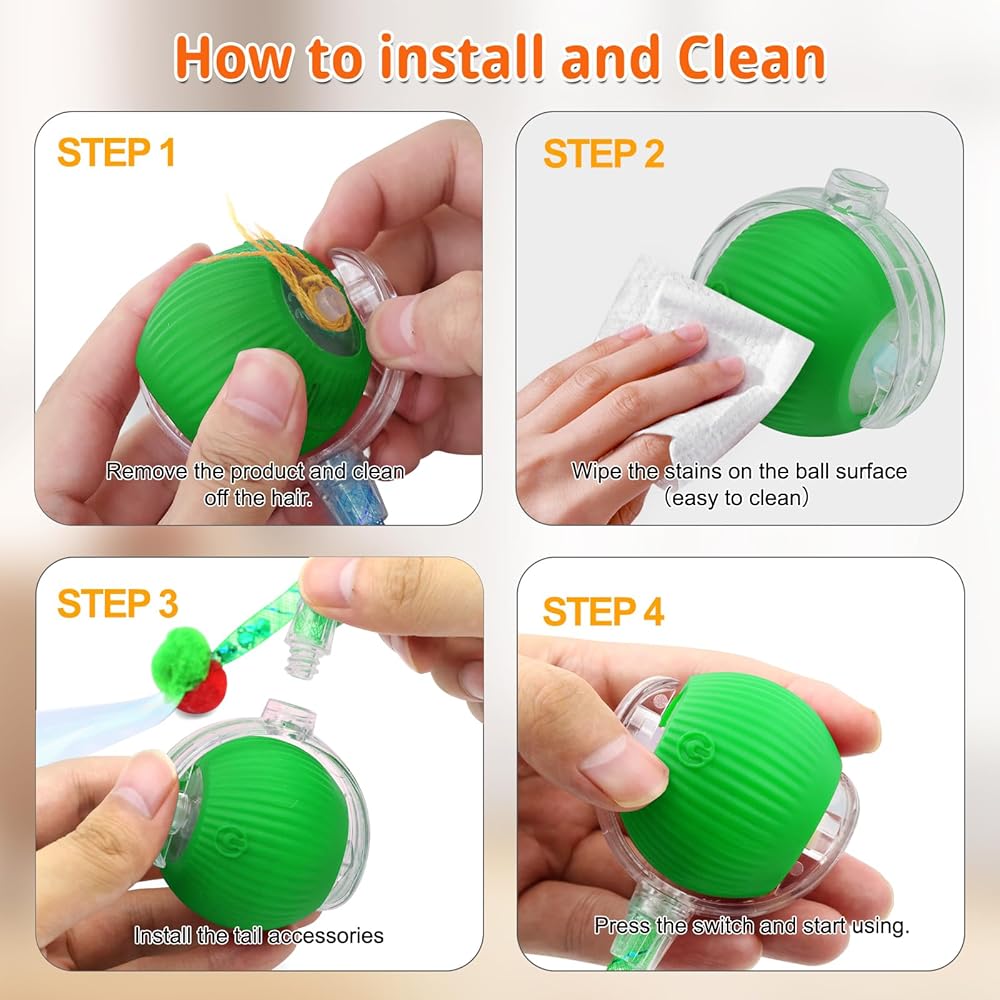 How to install and Clean

STEP 1

Remove the product and clean off the hair.

STEP 2

Wipe the stains on the ball surface (easy to clean)

STEP 3

Install the tail accessories

STEP 4

Press the switch and start using.