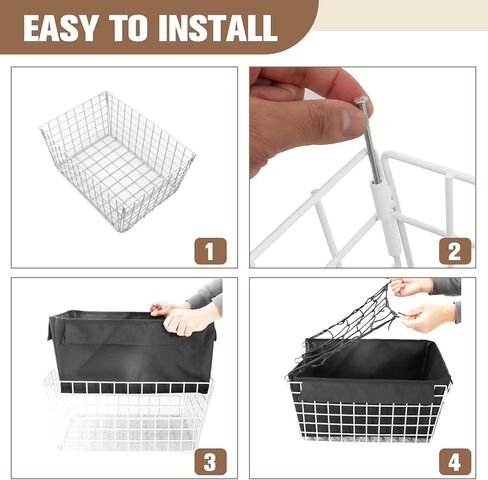 EASY TO INSTALL

1

2

3

4