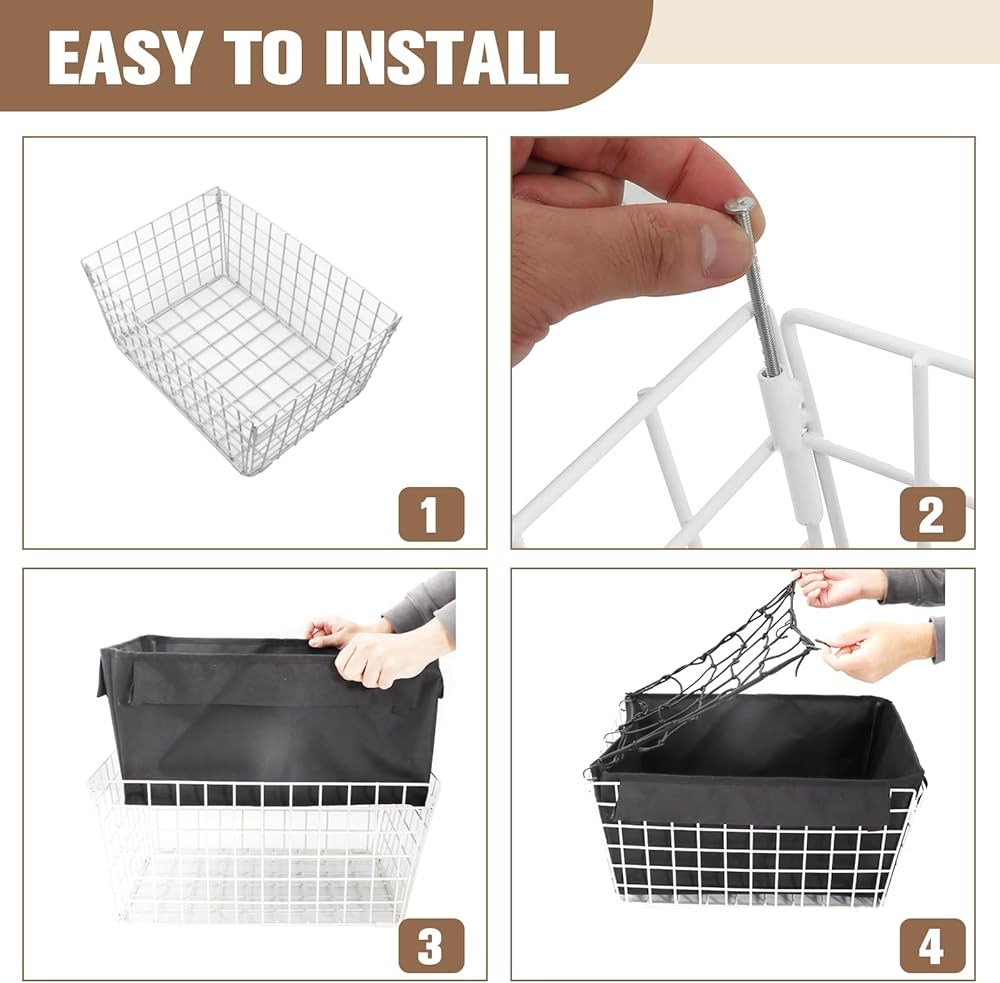 EASY TO INSTALL

1

2

3

4