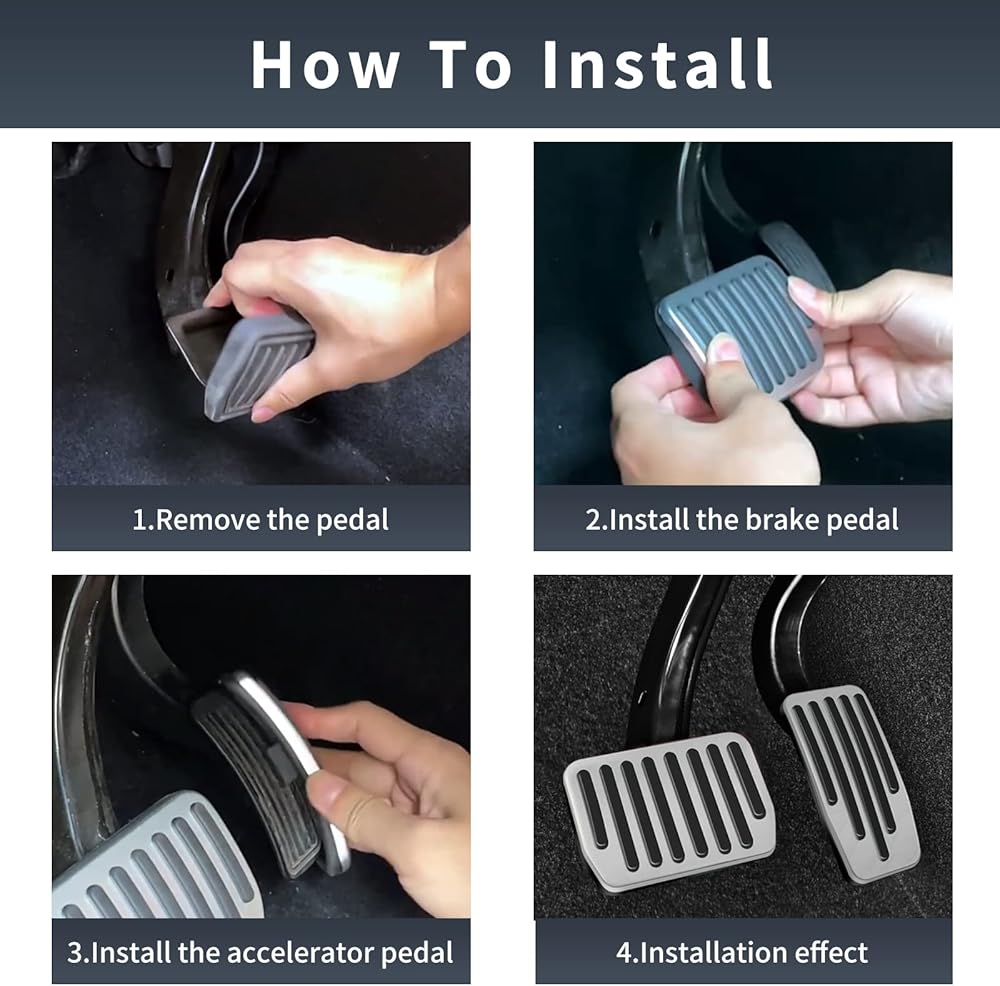 How To Install

1.Remove the pedal

2.Install the brake pedal

3.Install the accelerator pedal

4.Installation effect