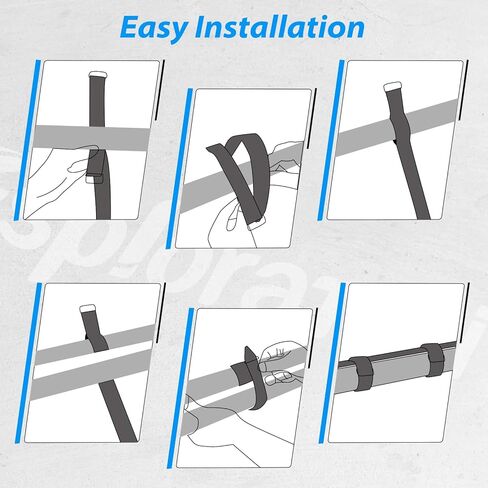 Easy Installation