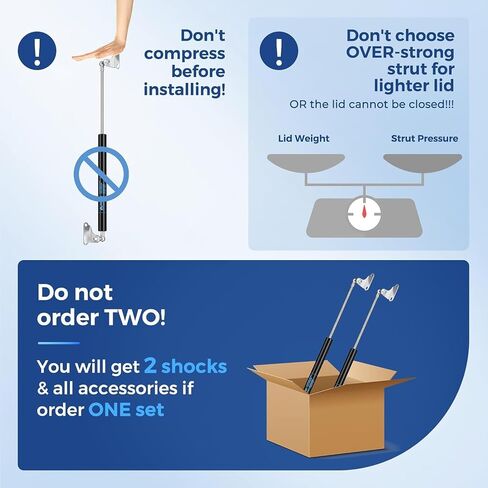 !

Don't compress before installing!

!

Don't choose OVER-strong strut for lighter lid

OR the lid cannot be closed!!!

Lid Weight

Strut Pressure

Do not order TWO!

You will get 2 shocks & all accessories if order ONE set