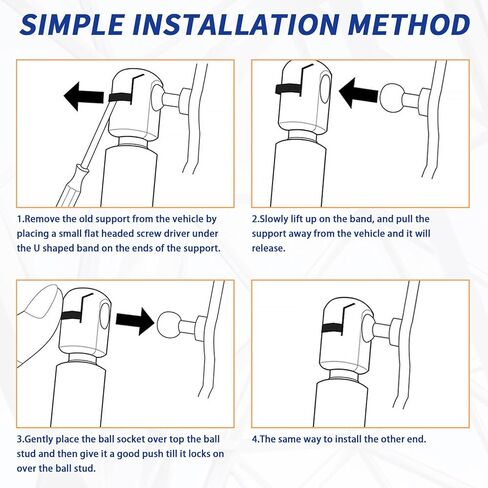 SIMPLE INSTALLATION METHOD

1.Remove the old support from the vehicle by placing a small flat headed screw driver under the U shaped band on the ends of the support.

2.Slowly lift up on the band, and pull the support away from the vehicle and it will release.

3.Gently place the ball socket over top the ball stud and then give it a good push till it locks on over the ball stud.

4.The same way to install the other end.