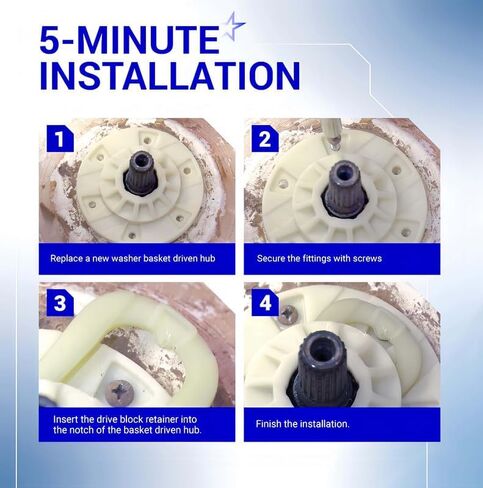 5-MINUTE INSTALLATION

1

Replace a new washer basket driven hub

2

Secure the fittings with screws

3

Insert the drive block retainer into the notch of the basket driven hub.

4

Finish the installation.