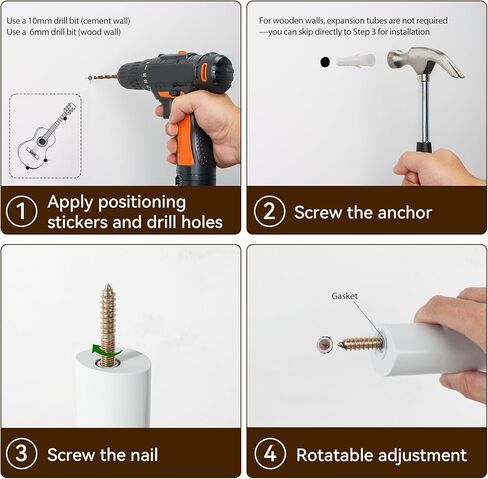 Use a 10mm drill bit (cement wall)
Use a 6mm drill bit (wood wall)

1 Apply positioning stickers and drill holes

For wooden walls, expansion tubes are not required —you can skip directly to Step 3 for installation

2 Screw the anchor

3 Screw the nail

Gasket

4 Rotatable adjustment